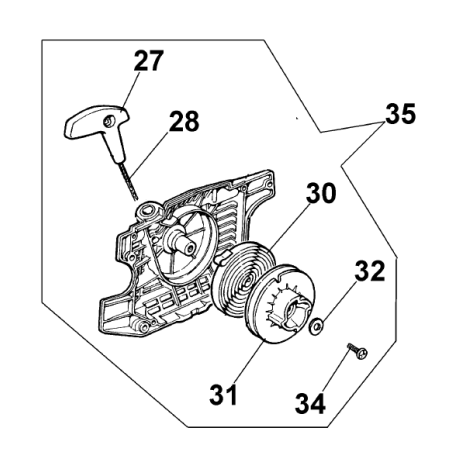 27
28
35
30
32
31
34