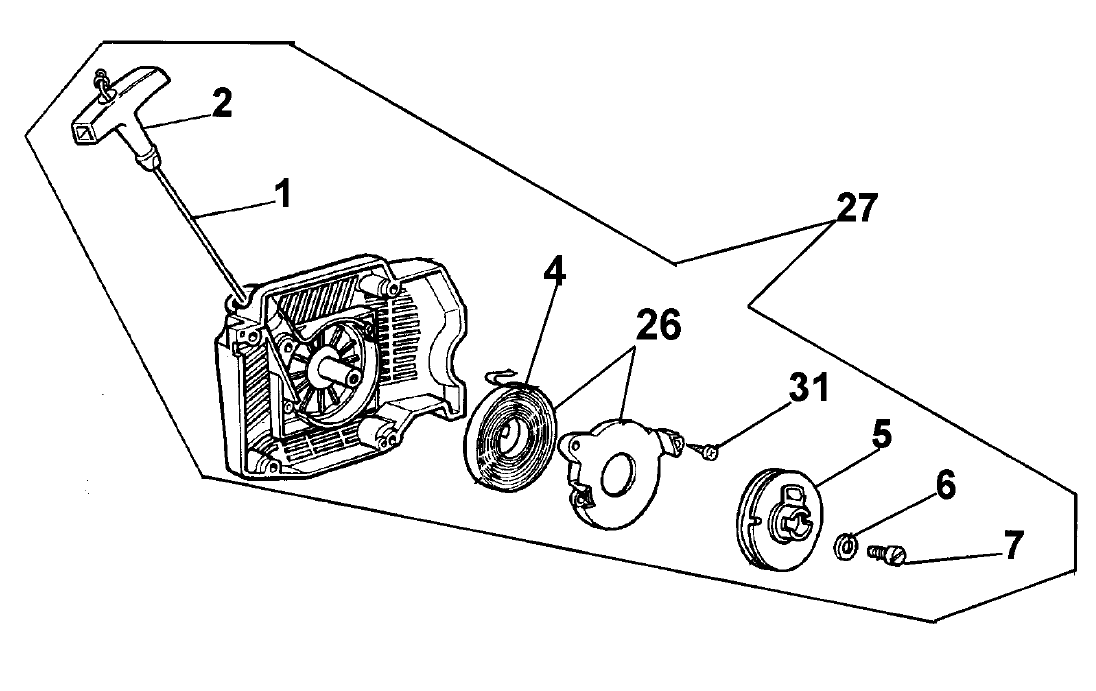 2
1
27
4
26
31
5
6
7