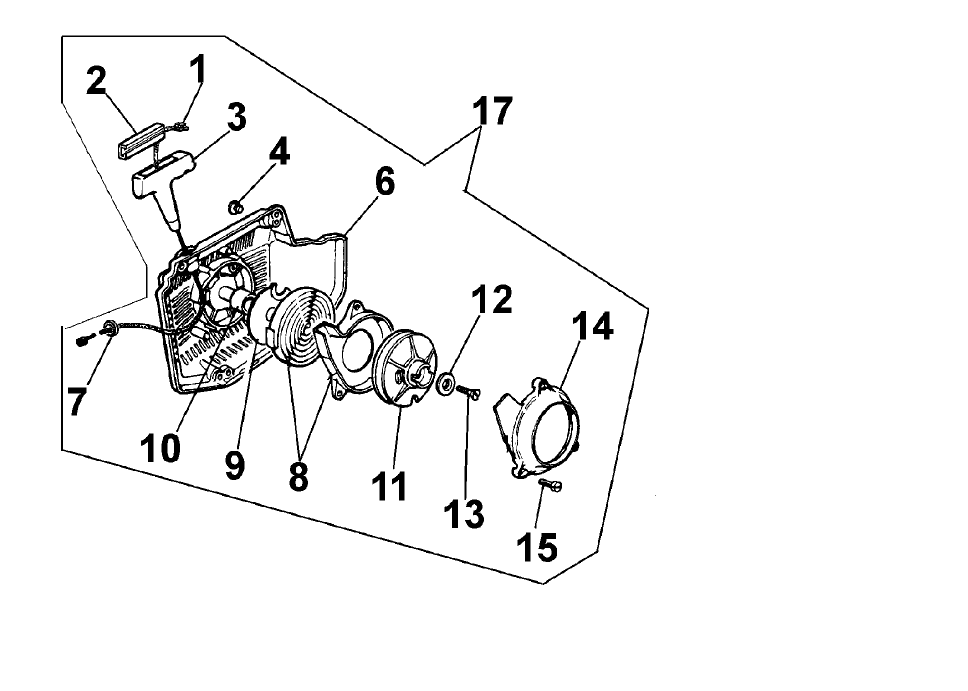 2
1
3
17
4
6
12
14
7
10
9
8
11
13
15