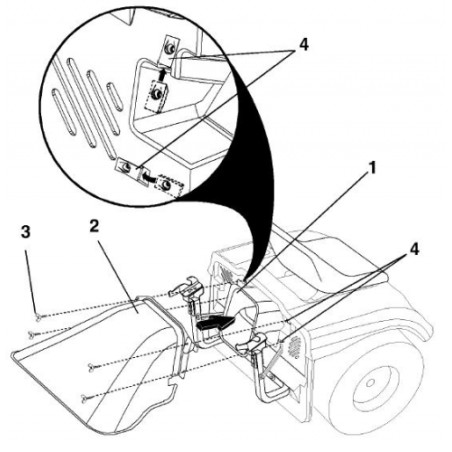 4
1
3
2
4