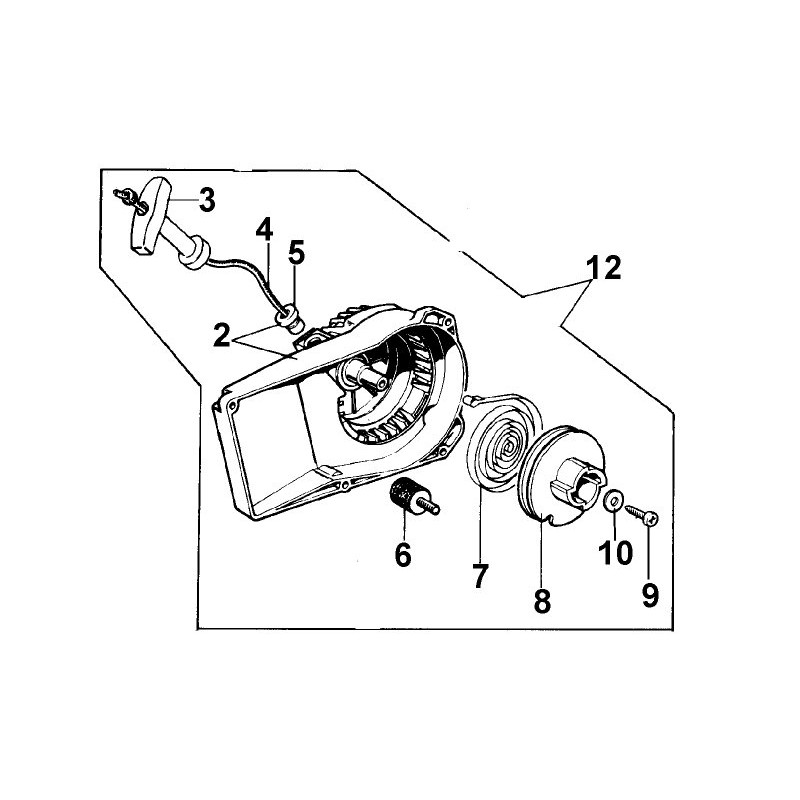 3
4
5
12
2
6
7
8
10
9