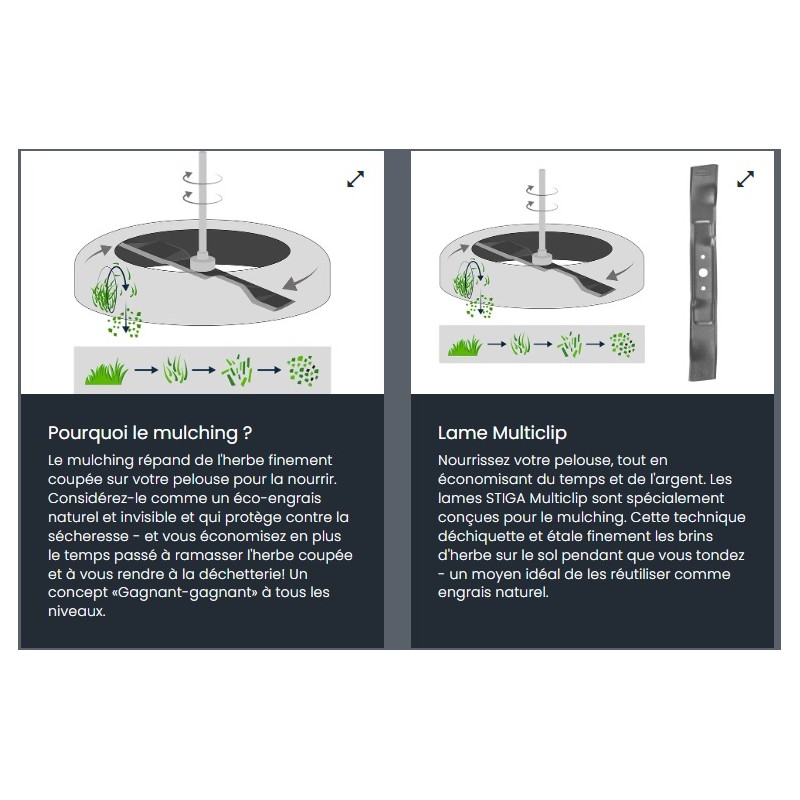 Pourquoi le mulching ?

Le mulching répand de l'herbe finement coupée sur votre pelouse pour la nourrir. Considérez-le comme un éco-engrais naturel et invisible et qui protège contre la sécheresse - et vous économisez en plus le temps passé à ramasser l'herbe coupée et à vous rendre à la déchetterie! Un concept «Gagnant-gagnant» à tous les niveaux.

Lame Multiclip

Nourrissez votre pelouse, tout en économisant du temps et de l'argent. Les lames STIGA Multiclip sont spécialement conçues pour le mulching. Cette technique déchiquette et étale finement les brins d'herbe sur le sol pendant que vous tondez - un moyen idéal de les réutiliser comme engrais naturel.