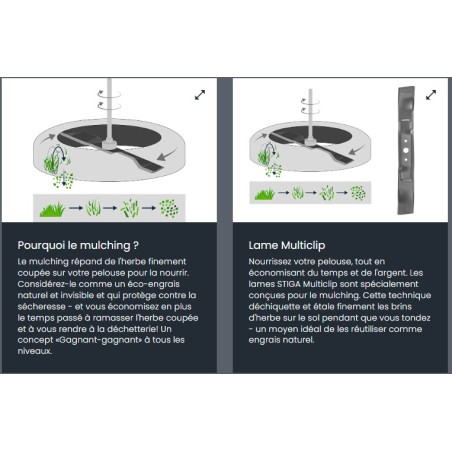 Pourquoi le mulching ?

Le mulching répand de l'herbe finement coupée sur votre pelouse pour la nourrir. Considérez-le comme un éco-engrais naturel et invisible et qui protège contre la sécheresse - et vous économisez en plus le temps passé à ramasser l'herbe coupée et à vous rendre à la déchetterie! Un concept «Gagnant-gagnant» à tous les niveaux.

Lame Multiclip

Nourrissez votre pelouse, tout en économisant du temps et de l'argent. Les lames STIGA Multiclip sont spécialement conçues pour le mulching. Cette technique déchiquette et étale finement les brins d'herbe sur le sol pendant que vous tondez - un moyen idéal de les réutiliser comme engrais naturel.