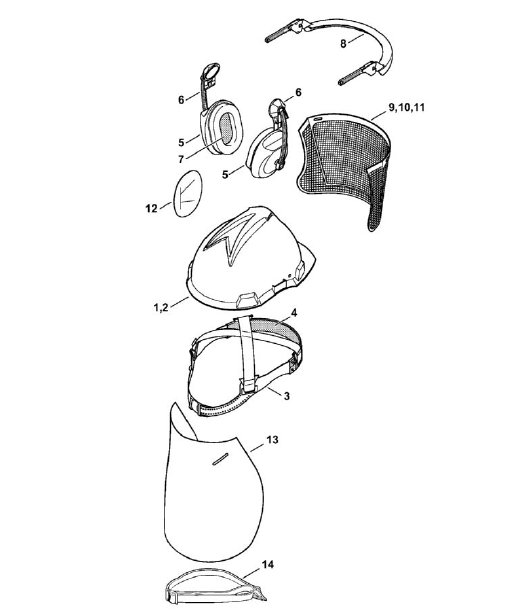 8
6
6
9,10,11
5
7
5
12
1,2
4
3
13
14