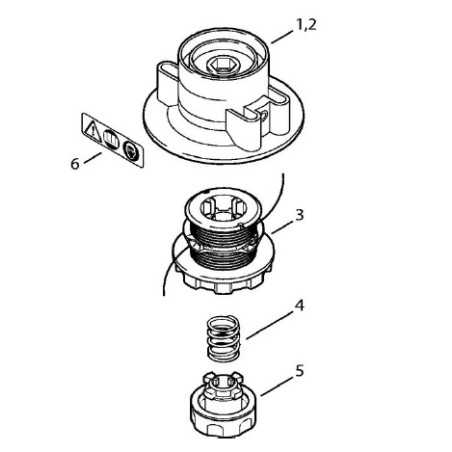 1,2
6
3
4
5